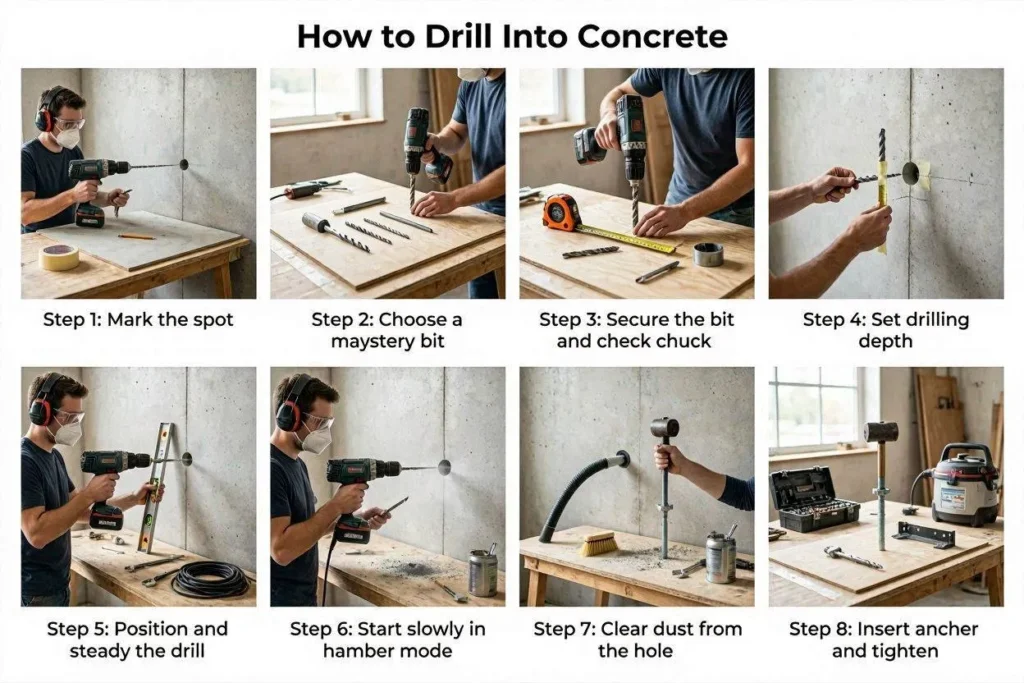 How to Drill Into Concrete

Step 1: Mark the spot

Step 2: Choose a maystery bit

Step 3: Secure the bit and check chuck

Step 4: Set drilling depth

Step 5: Position and steady the drill

Step 6: Start slowly in hamber mode

Step 7: Clear dust from the hole

Step 8: Insert ancher and tighten